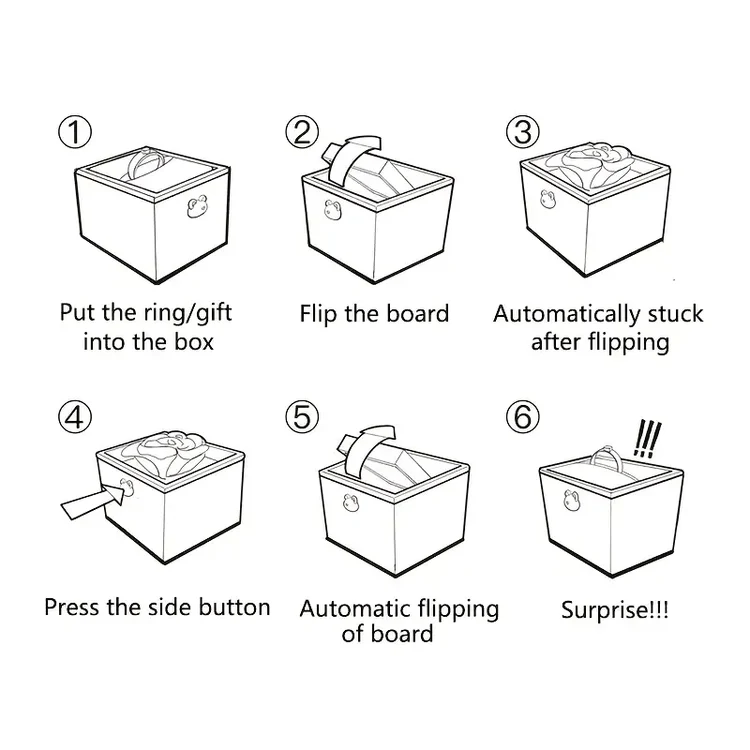 ①
Put the ring/gift into the box

②
Flip the board

③
Automatically stuck after flipping

④
Press the side button

⑤
Automatic flipping of board

⑥
!!!
Surprise!!!